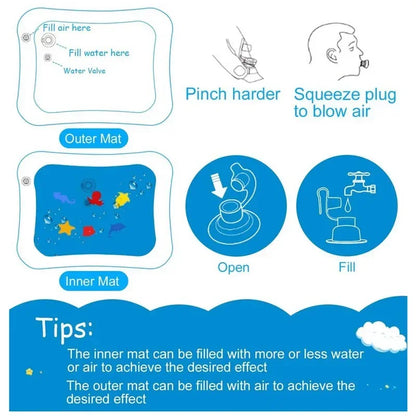 Fill air here

Fill water here

Water Valve

Outer Mat

Pinch harder

Squeeze plug to blow air

Inner Mat

Open

Fill

Tips:

The inner mat can be filled with more or less water or air to achieve the desired effect

The outer mat can be filled with air to achieve the desired effect